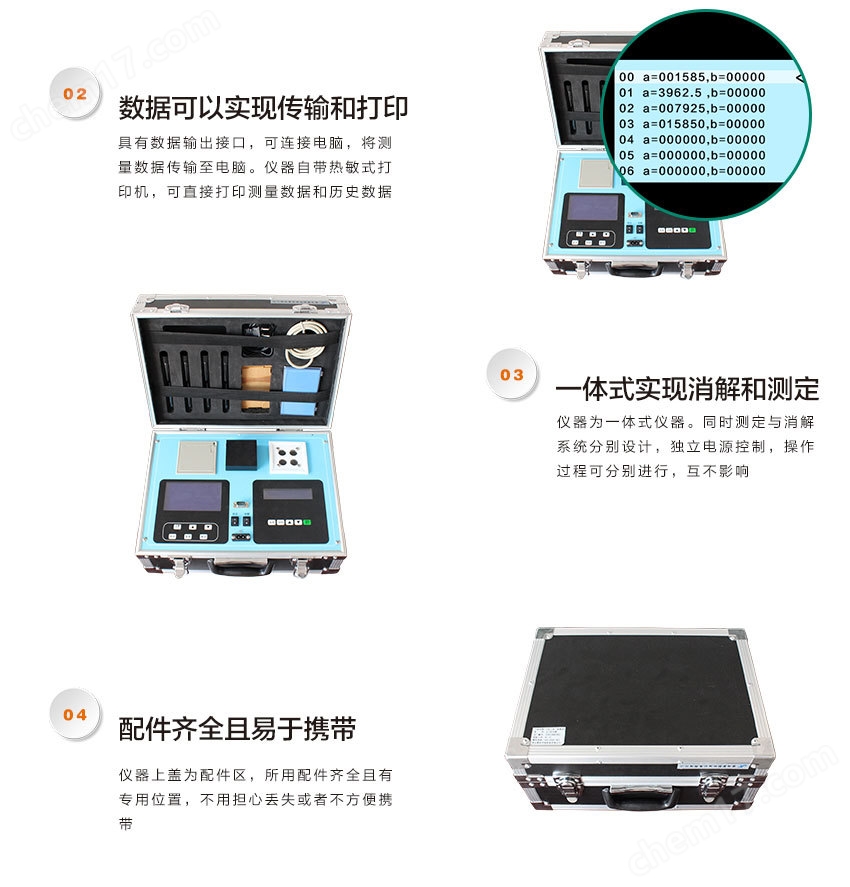 chem17.com

02

数据可以实现传输和打印

具有数据输出接口，可连接电脑，将测量数据传输至电脑。仪器自带热敏式打印机，可直接打印测量数据和历史数据

00 a=001585,b=00000
01 a=3962.5 ,b=00000
02 a=007925,b=00000
03 a=015850,b=00000
04 a=000000,b=00000
05 a=000000,b=00000
06 a=000000,b=00000

03

一体式实现消解和测定

仪器为一体式仪器。同时测定与消解系统分别设计，独立电源控制，操作过程可分别进行，互不影响

04

配件齐全且易于携带

仪器上盖为配件区，所用配件齐全且有专用位置，不用担心丢失或者不方便携带

chem17.com